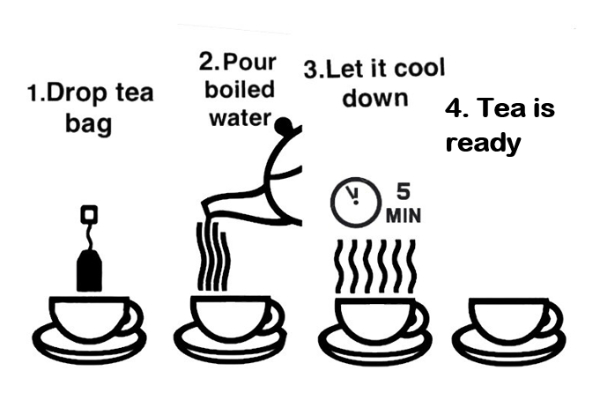 1.Drop tea bag

2.Pour boiled water

3.Let it cool down

5 MIN

4. Tea is ready